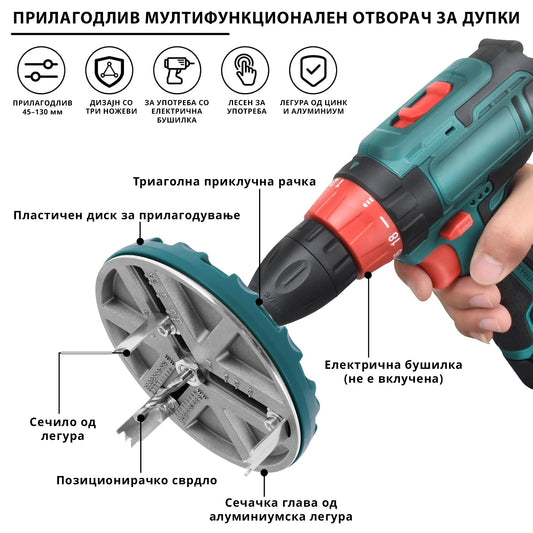 ПРИЛАГОДЛИВ МУЛТИФУНКЦИОНАЛЕН ОТВОРАЧ ЗА ДУПКИ

ПРИЛАГОДЛИВ 45–130 мм

ДИЗАЈН СО ТРИ НОЖЕВИ

ЗА УПОТРЕБА СО ЕЛЕКТРИЧНА БУШИЛКА

ЛЕСЕН ЗА УПОТРЕБА

ЛЕГУРА ОД ЦИНК И АЛУМИНИУМ

Триаголна приклучна рачка

Пластичен диск за прилагодување

18

Електрична бушилка (не е вклучена)

Сечило од легура

Позиционирачко сврдло

Сечачка глава од алуминиумска легура