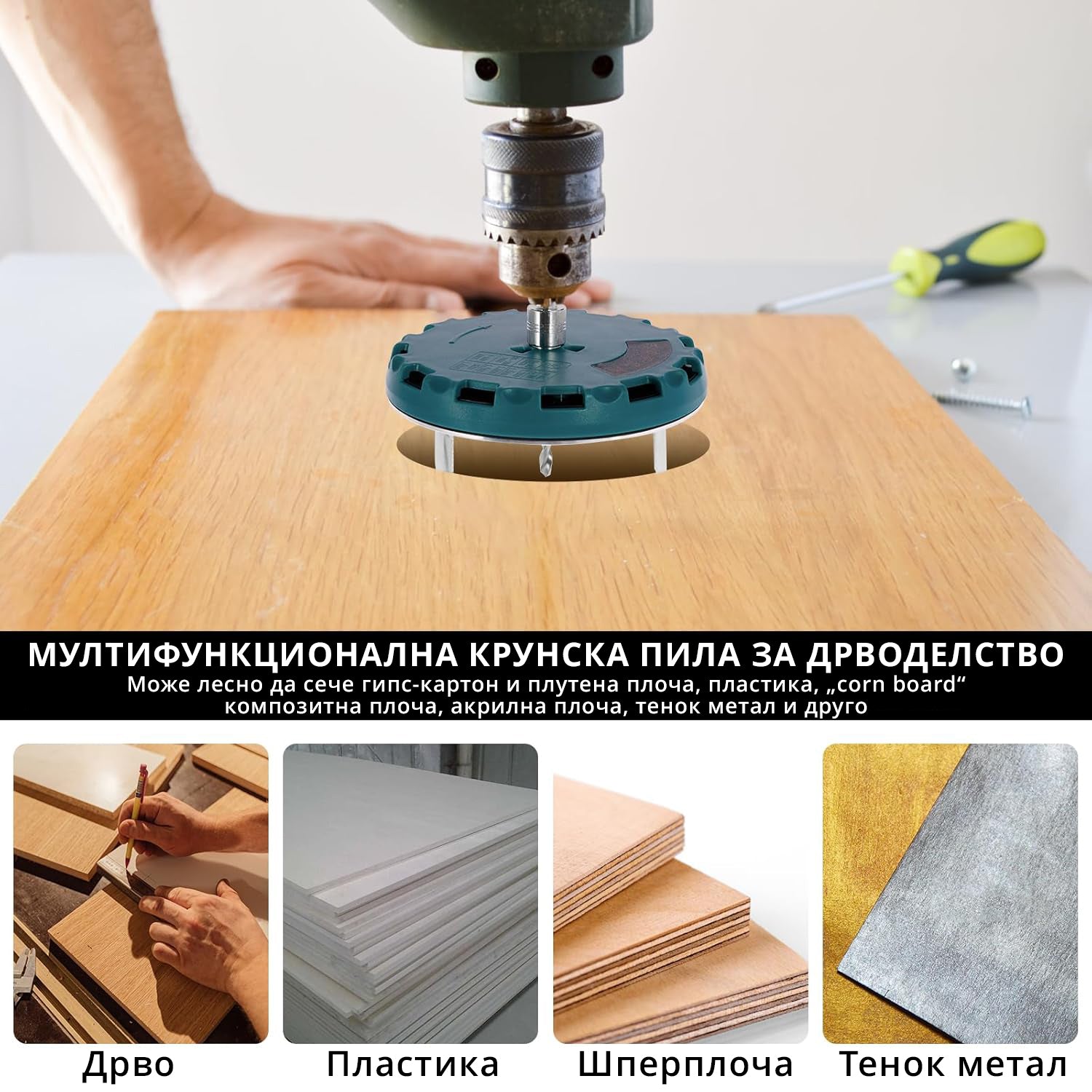 МУЛТИФУНКЦИОНАЛНА КРУНСКА ПИЛА ЗА ДРВОДЕЛСТВО
Може лесно да сече гипс-картон и плутена плоча, пластика, „corn board“ композитна плоча, акрилна плоча, тенок метал и друго

Дрво

Пластика

Шперплоча

Тенок метал