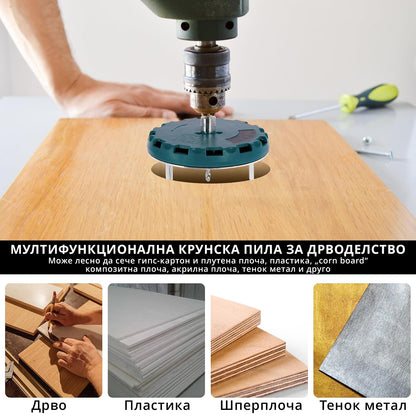 МУЛТИФУНКЦИОНАЛНА КРУНСКА ПИЛА ЗА ДРВОДЕЛСТВО
Може лесно да сече гипс-картон и плутена плоча, пластика, „corn board"
композитна плоча, акрилна плоча, тенок метал и друго

Дрво

Пластика

Шперплоча

Тенок метал