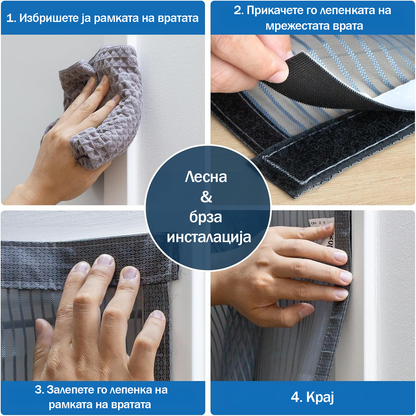 1. Избришете ја рамката на вратата

2. Прикачете го лепенката на мрежестата врата

Лесна
&
брза
инсталација

3. Залепете го лепенка на рамката на вратата

4. Крај