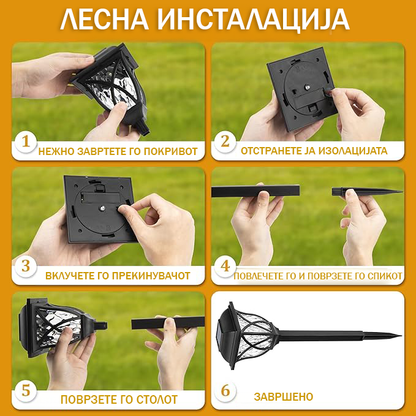 ЛЕСНА ИНСТАЛАЦИЈА

1 НЕЖНО ЗАВРТЕТЕ ГО ПОКРИВОТ

2 ОТСТРАНЕТЕ ЈА ИЗОЛАЦИЈАТА

3 ВКЛУЧЕТЕ ГО ПРЕКИНУВАЧОТ

4 ПОВЛЕЧЕТЕ ГО И ПОВРЗЕТЕ ГО СПИКОТ

5 ПОВРЗЕТЕ ГО СТОЛОТ

6 ЗАВРШЕНО