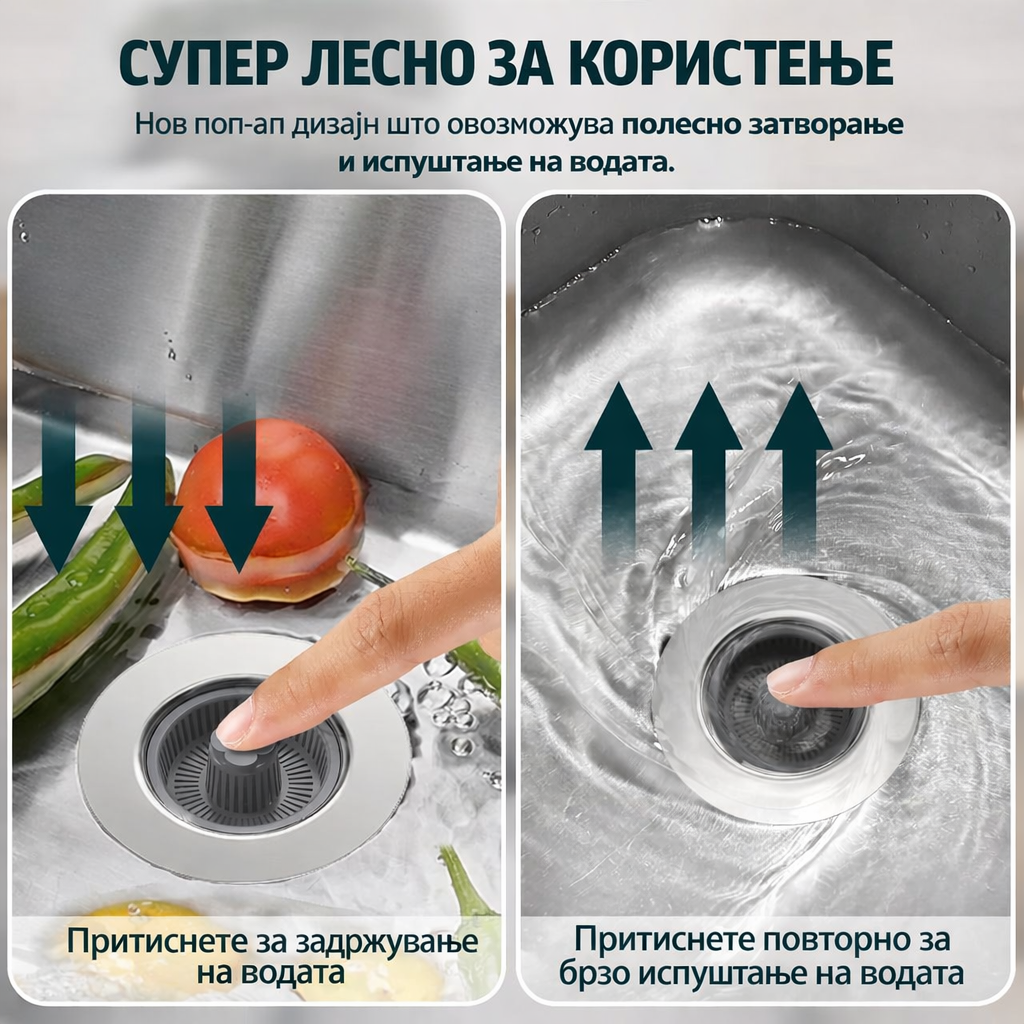 СУПЕР ЛЕСНО ЗА КОРИСТЕЊЕ

Нов поп-ап дизајн што овозможува полесно затворање и испуштање на водата.

Притиснете за задржување на водата

Притиснете повторно за брзо испуштање на водата