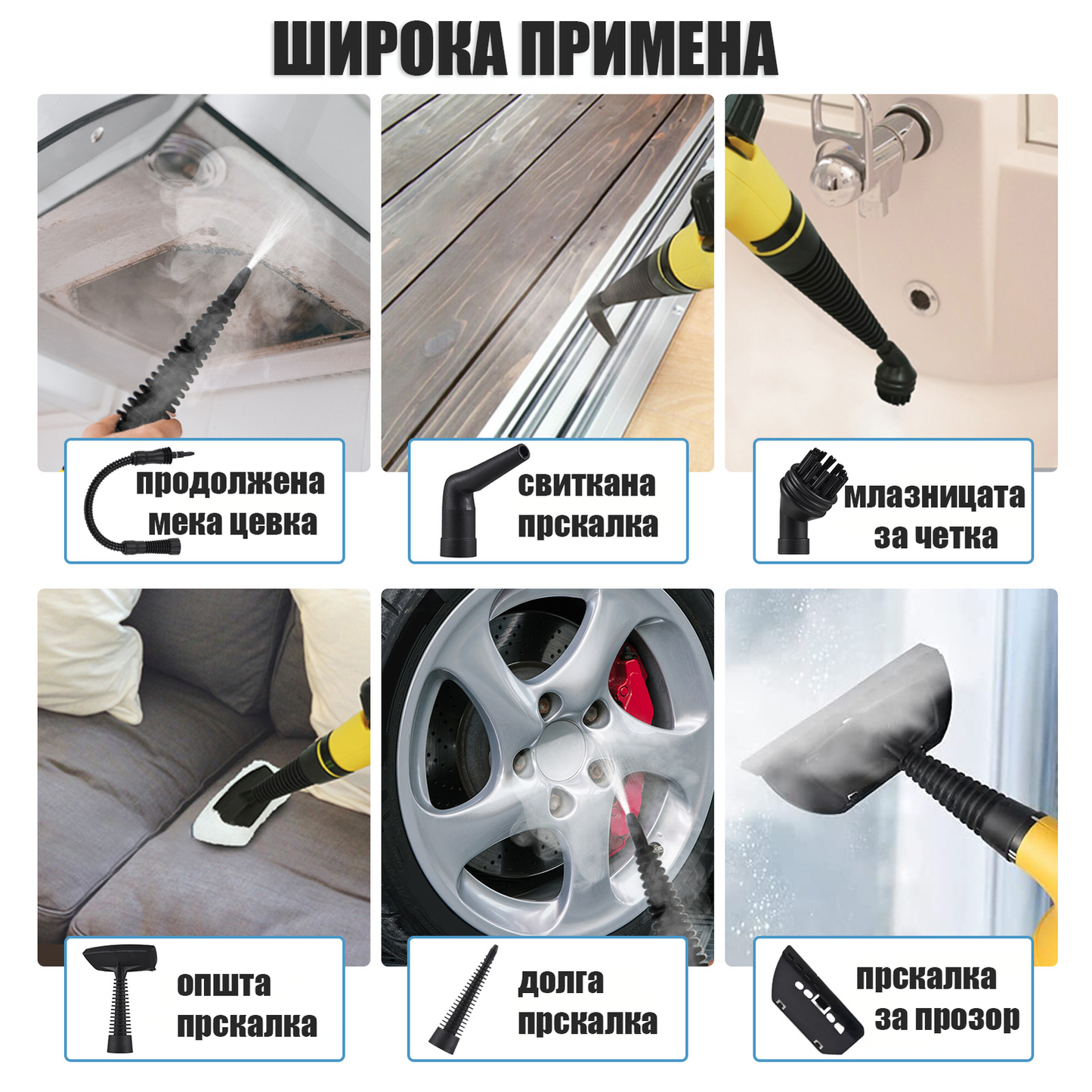 ШИРОКА ПРИМЕНА

продолжена мека цевка

свиткана прскалка

млазницата за четка

општа прскалка

долга прскалка

прскалка за прозор