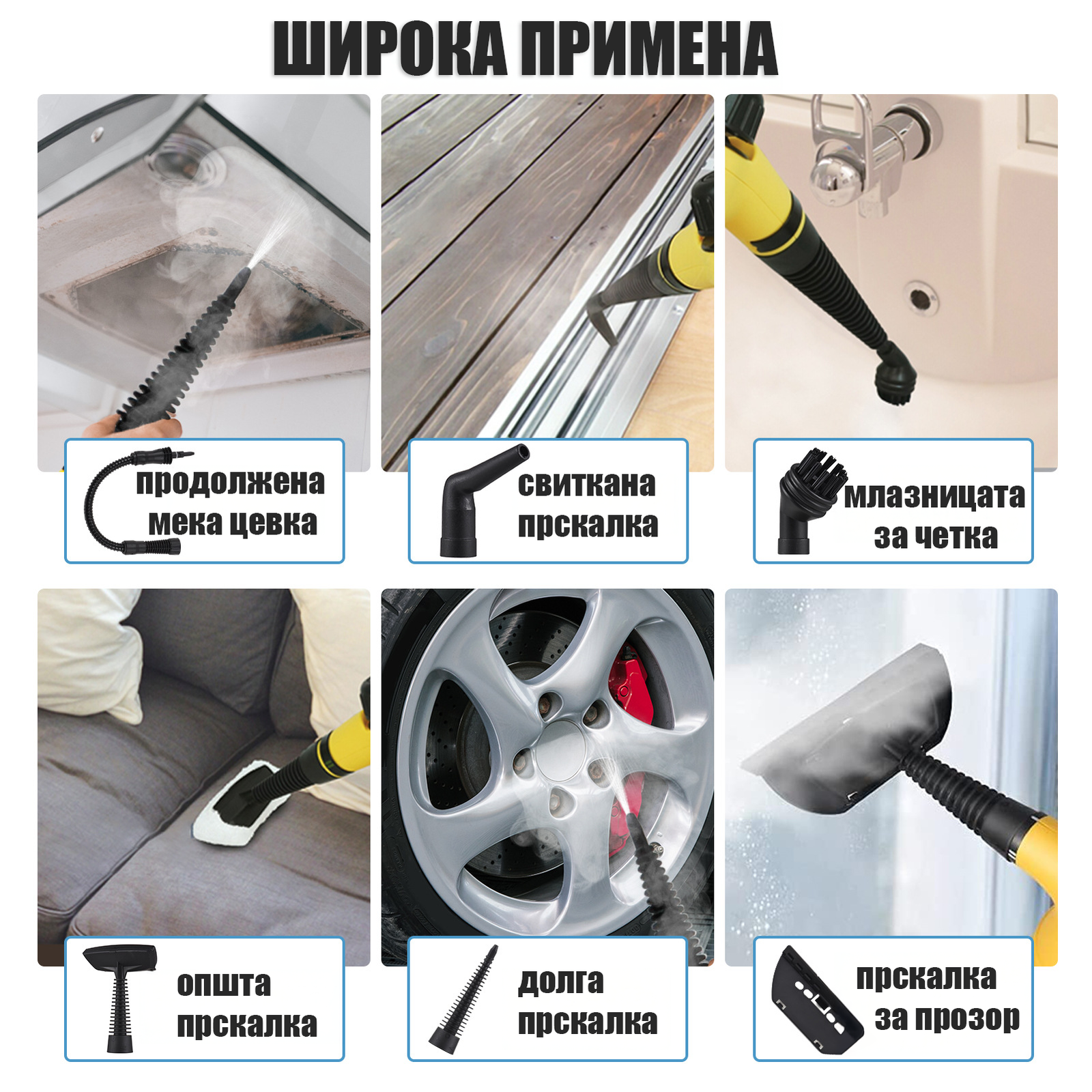 ШИРОКА ПРИМЕНА

продолжена мека цевка

свиткана прскалка

млазницата за четка

општа прскалка

долга прскалка

прскалка за прозор