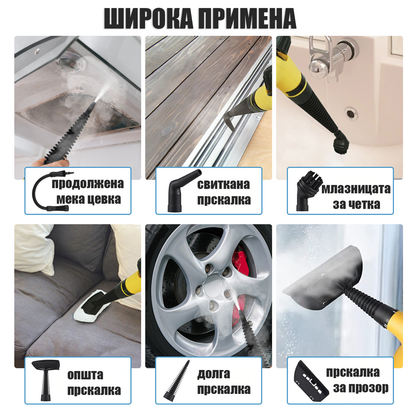 ШИРОКА ПРИМЕНА

продолжена мека цевка

свиткана прскалка

млазницата за четка

општа прскалка

долга прскалка

прскалка за прозор