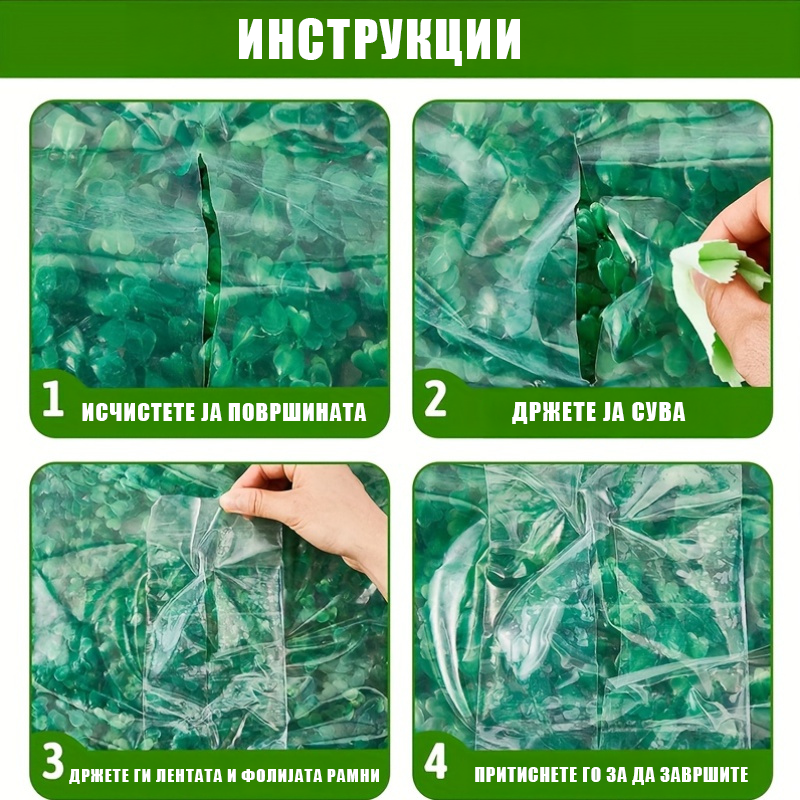 ИНСТРУКЦИИ

1 ИСЧИСТЕТЕ ЈА ПОВРШИНАТА

2 ДРЖЕТЕ ЈА СУВА

3 ДРЖЕТЕ ГИ ЛЕНТАТА И ФОЛИЈАТА РАМНИ

4 ПРИТИСНЕТЕ ГО ЗА ДА ЗАВРШИТЕ