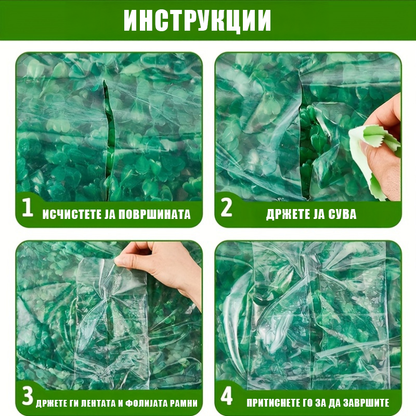 ИНСТРУКЦИИ

1 ИСЧИСТЕТЕ ЈА ПОВРШИНАТА

2 ДРЖЕТЕ ЈА СУВА

3 ДРЖЕТЕ ГИ ЛЕНТАТА И ФОЛИЈАТА РАМНИ

4 ПРИТИСНЕТЕ ГО ЗА ДА ЗАВРШИТЕ